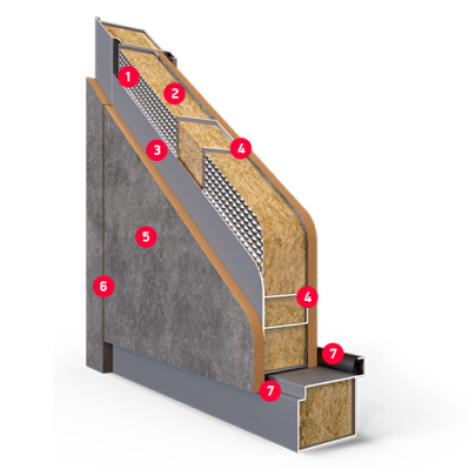 1
2
3
4
5
6
4
7
7